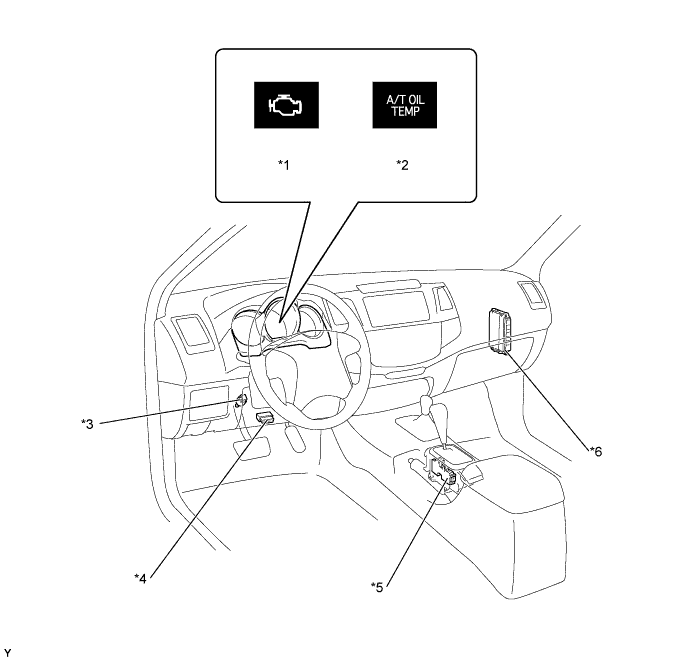 A/T OIL TEMP

*1

*2

*3

*4

*5

*6

Y