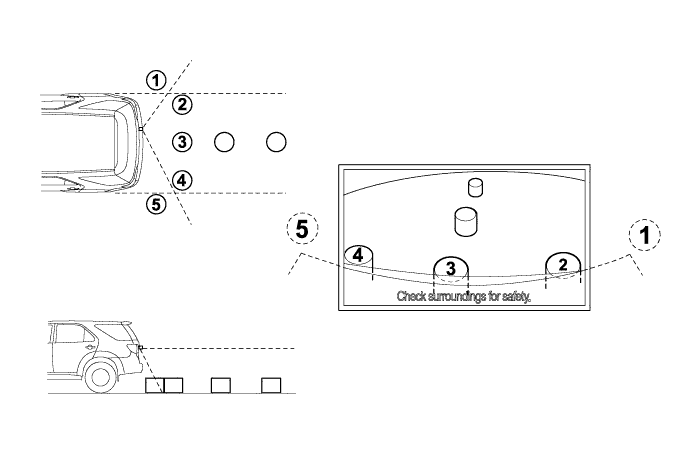 1
2
3
4
5

5
1
4
3
2
Check surroundings for safety.