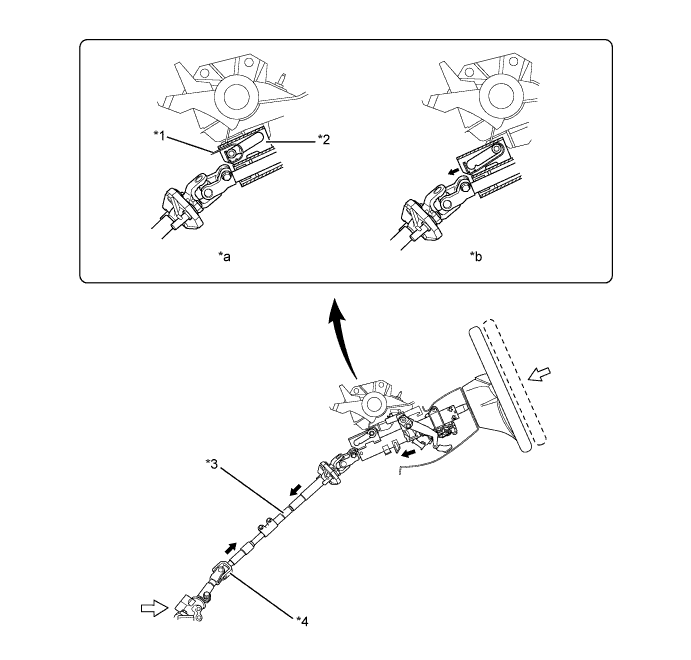 *1
*2
*a
*b
*3
*4