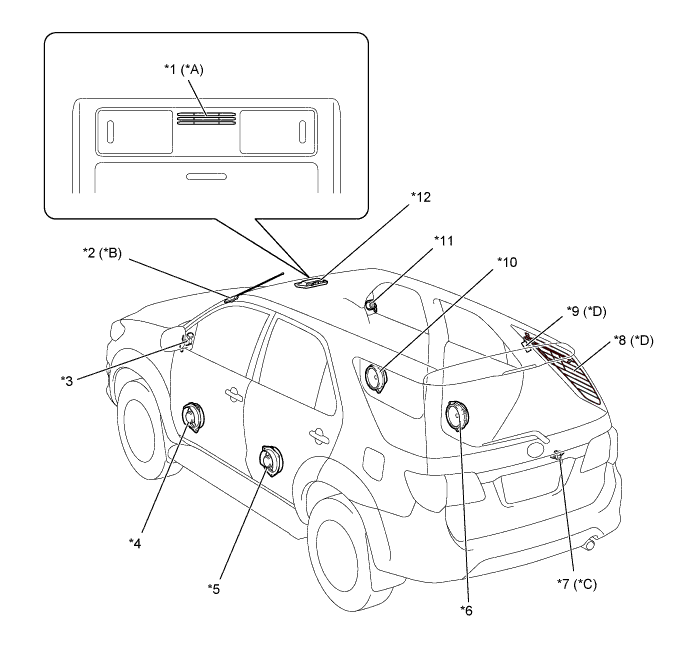 *1 (*A)

*12

*2 (*B)

*11

*10

*9 (*D)

*8 (*D)

*3

*4

*5

*6

*7 (*C)