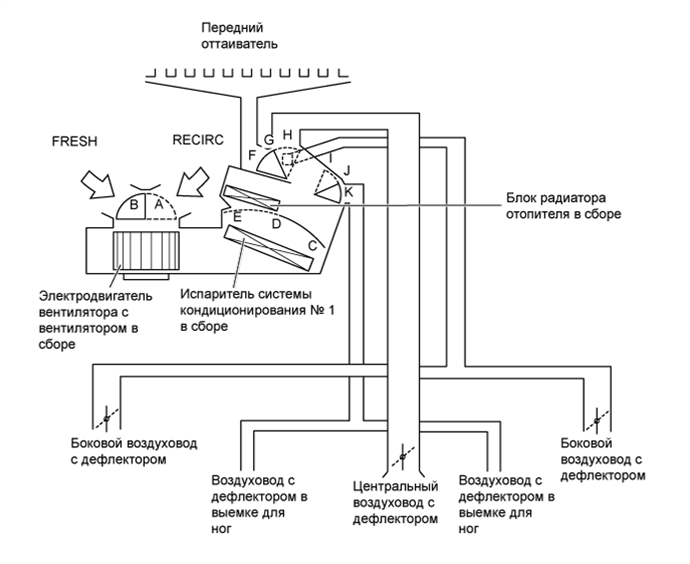 Передний оттаиватель

FRESH

RECIRC

F G H

I

J

K

B A

E D

C

Блок радиатора отопителя в сборе

Электродвигатель вентилятора с вентилятором в сборе

Испаритель системы кондиционирования № 1 в сборе

Боковой воздуховод с дефлектором

Воздуховод с дефлектором в выемке для ног

Центральный воздуховод с дефлектором

Воздуховод с дефлектором в выемке для ног

Боковой воздуховод с дефлектором