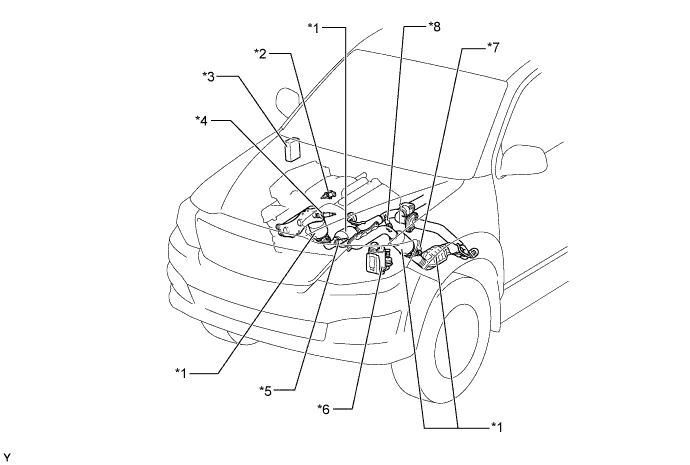 *1
*8
*2
*7
*3
*4
*1
*5
*6
*1
Y