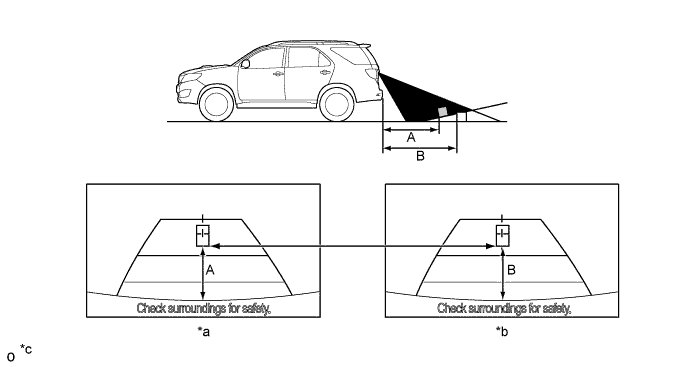 A
B
A
Check surroundings for safety.
*a
B
Check surroundings for safety.
*b
o *c