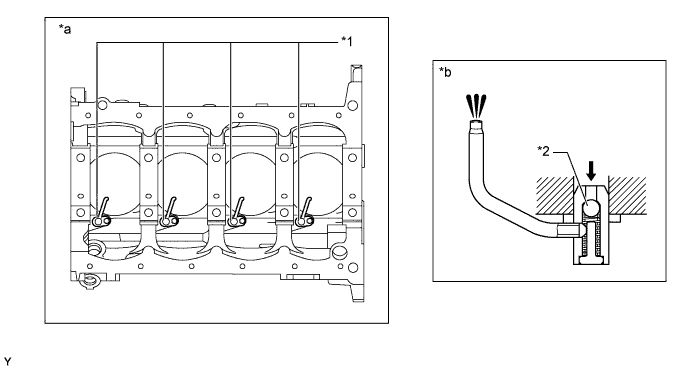 *a

*1

*b

*2

Y