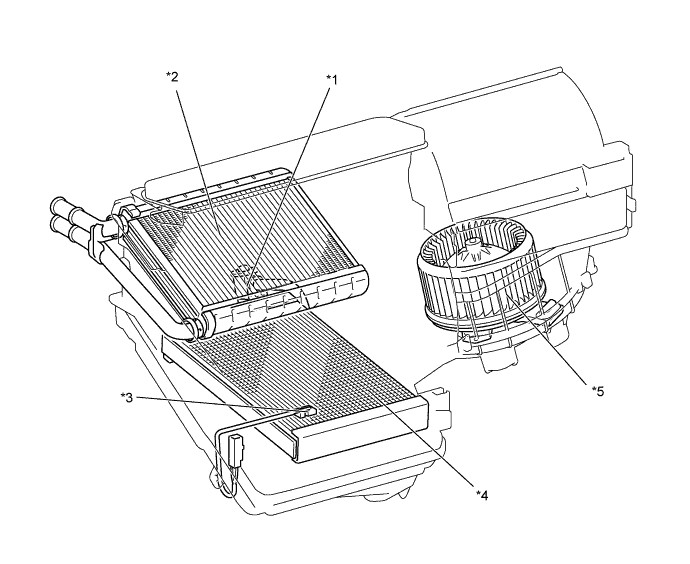 *2
*1
*5
*3
*4