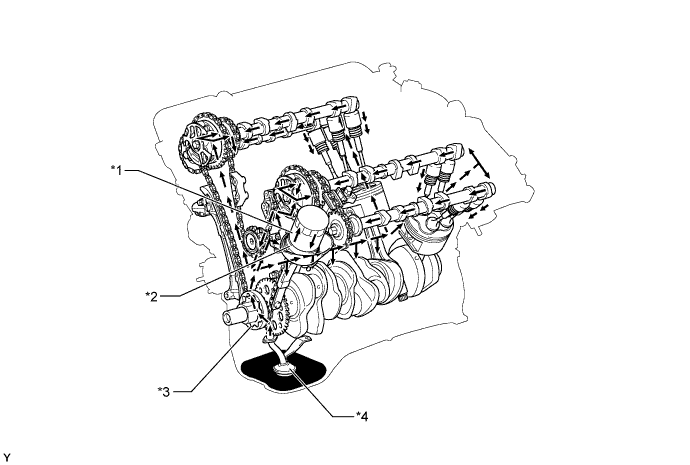 *1

*2

*3

*4

Y