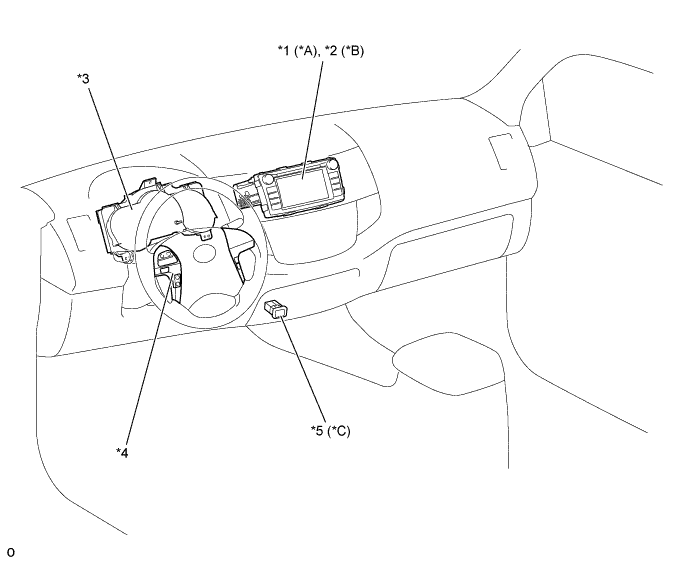 *1 (*A), *2 (*B)

*3

*4

*5 (*C)

o