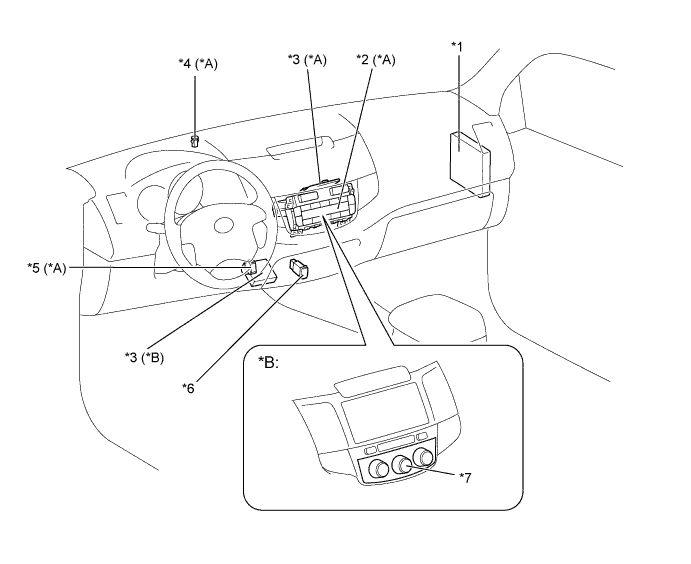 *4 (*A)

*3 (*A)

*2 (*A)

*1

*5 (*A)

*3 (*B)

*6

*B:

*7