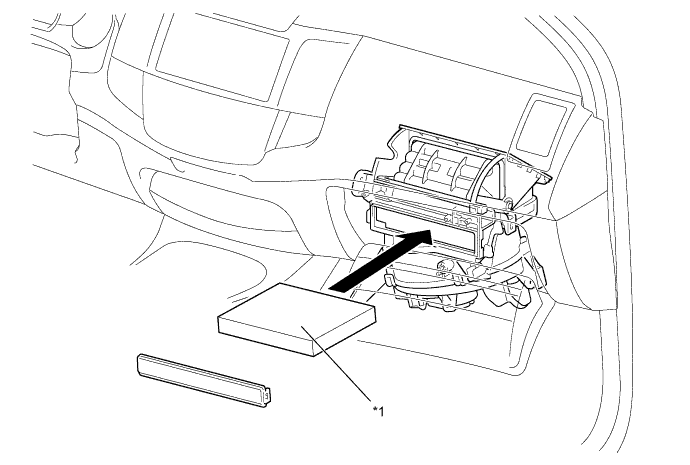 *1