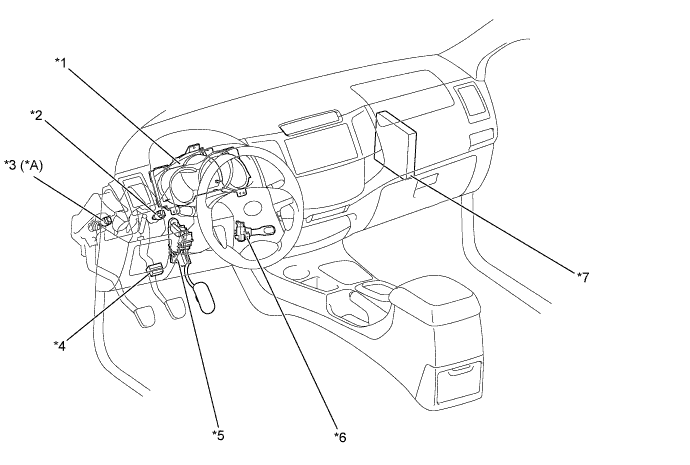 *1
*2
*3 (*A)
*4
*5
*6
*7