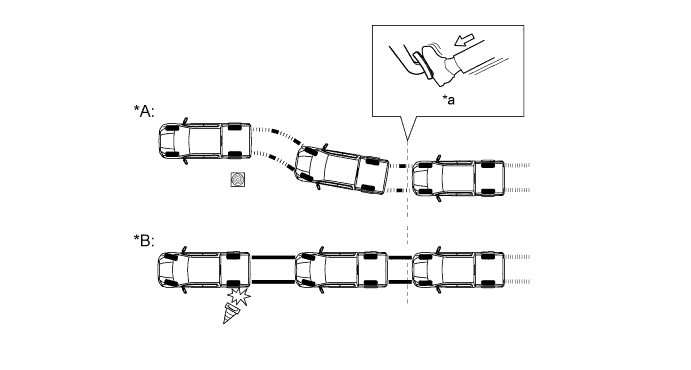 *a

*A:

*B: