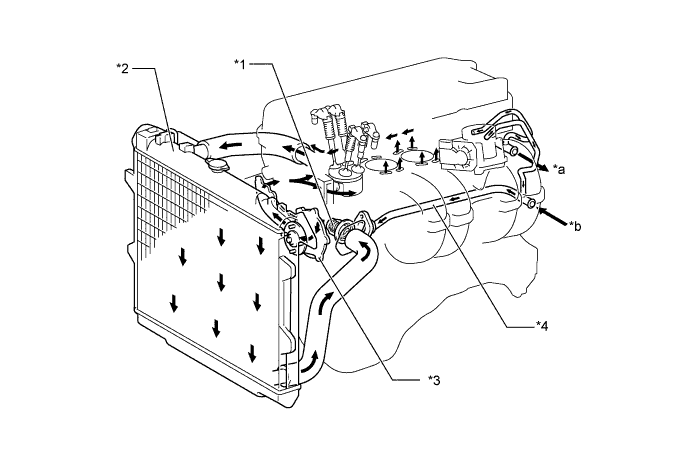 *2
*1
*a
*b
*4
*3