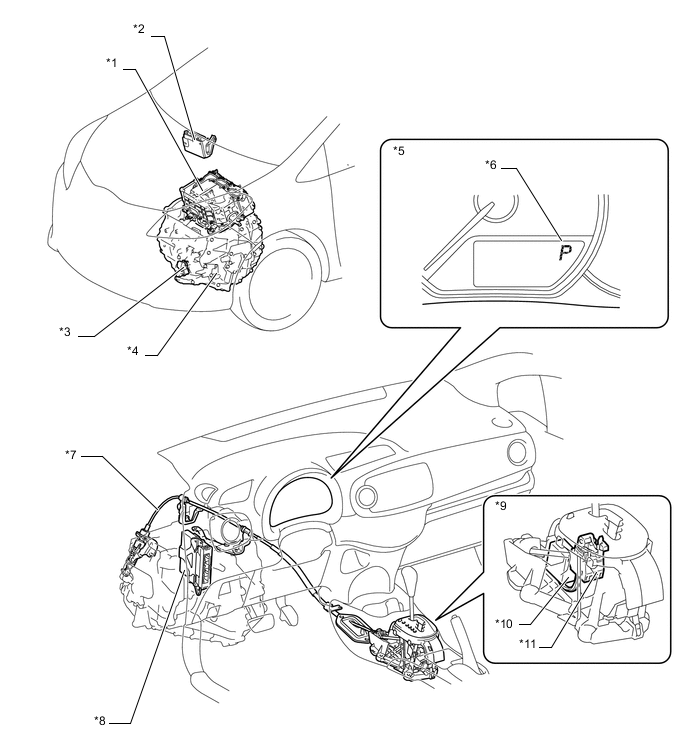 *2
*1
*5
*6
P
*3
*4
*7
*9
*10
*11
*8