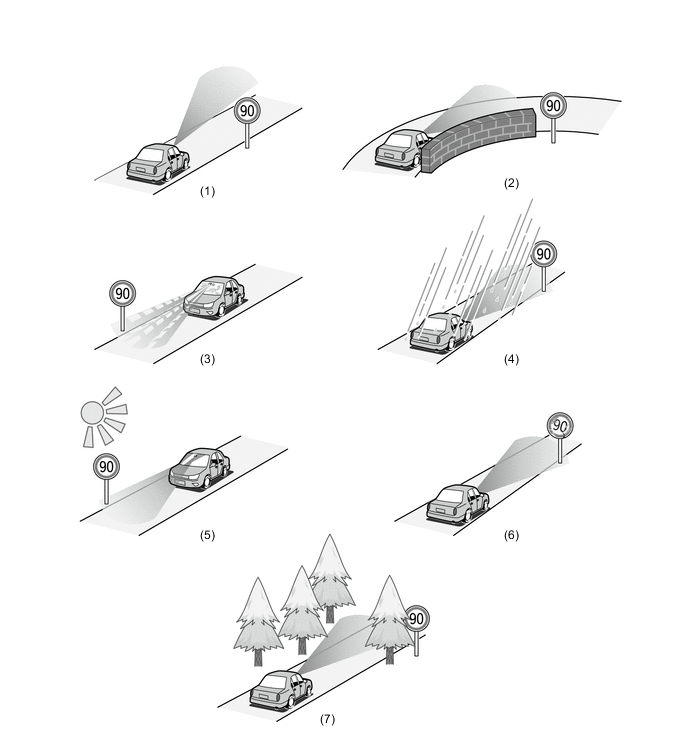 90
(1)

90
(2)

90
(3)

90
(4)

90
(5)

90
(6)

90
(7)