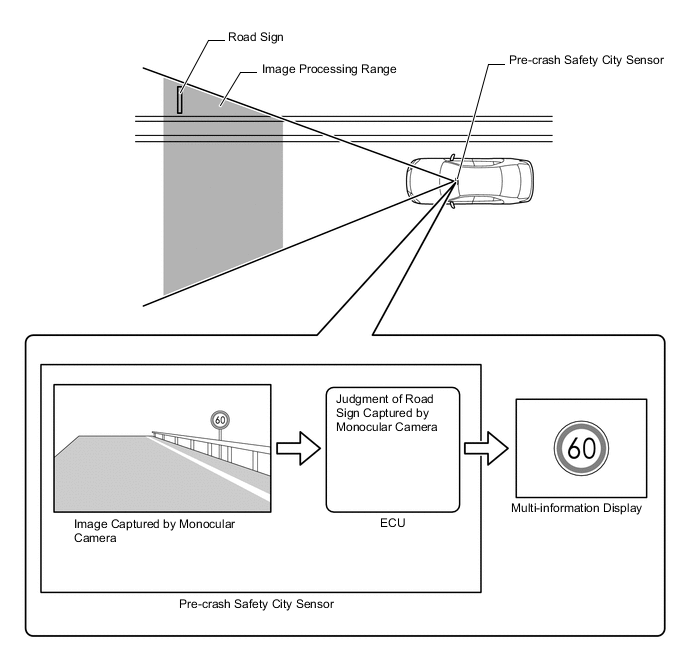 Road Sign

Image Processing Range

Pre-crash Safety City Sensor

60

Image Captured by Monocular Camera

Judgment of Road Sign Captured by Monocular Camera

ECU

60

Multi-information Display

Pre-crash Safety City Sensor