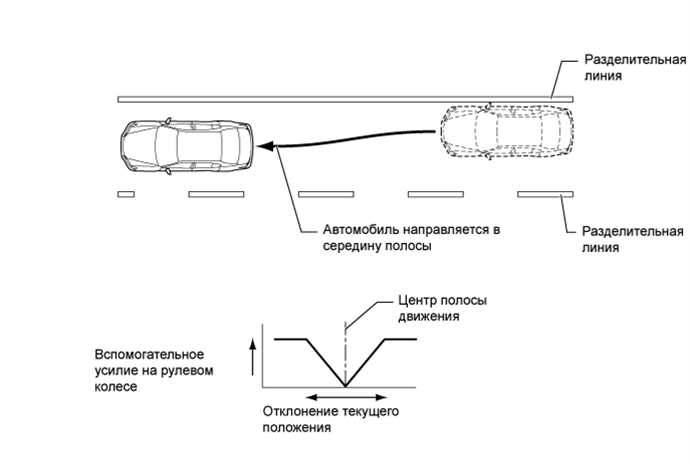 Разделительная линия

Автомобиль направляется в середину полосы

Разделительная линия

Центр полосы движения

Вспомогательное усилие на рулевом колесе

Отклонение текущего положения