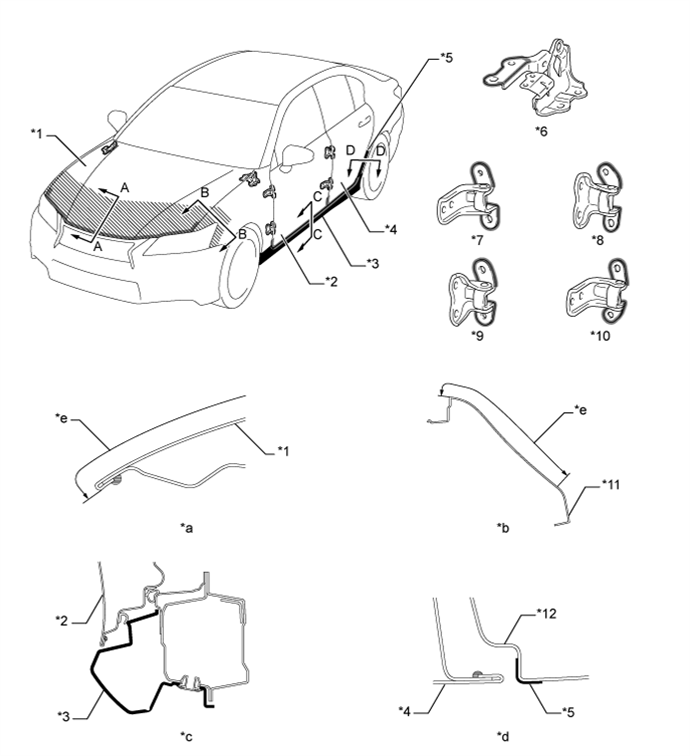 *1
A
A
B
B
C
C
D
D
*5
*4
*3
*2
*6
*7
*8
*9
*10
*e
*1
*a
*e
*11
*b
*2
*3
*c
*12
*4
*5
*d