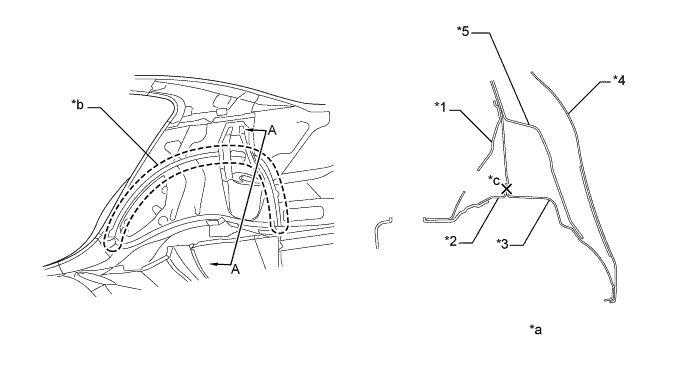 *b

A

A

*5

*4

*1

*c

*2

*3

*a