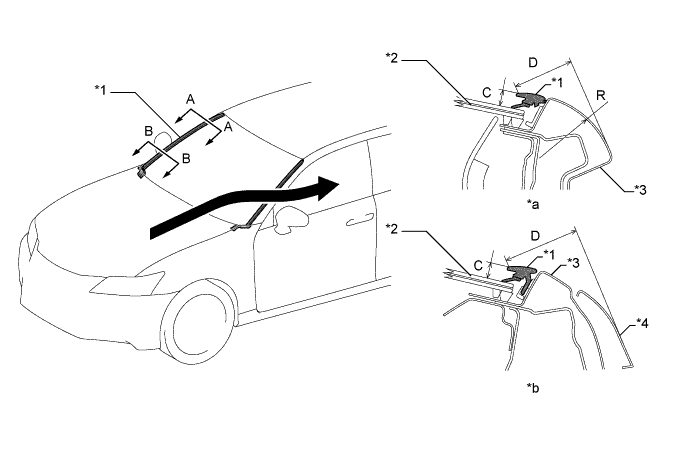 *1
A
A
B
B

*2
D
C
*1
R
*3
*a

*2
D
C
*1
*3
*4
*b