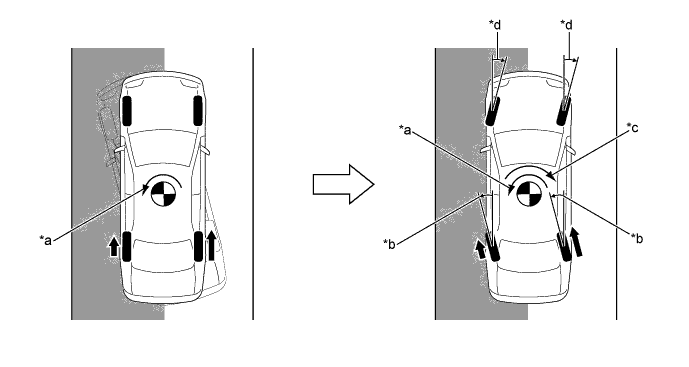 *a

*d
*d
*a
*c
*b
*b