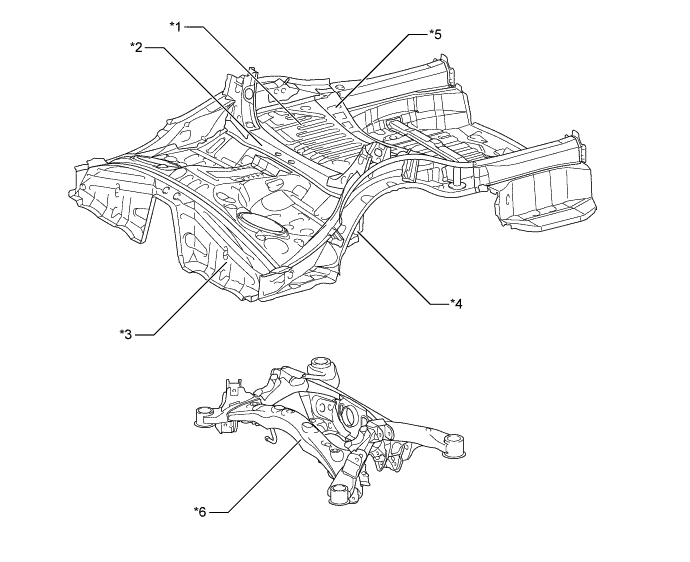 *1
*2
*5
*4
*3
*6