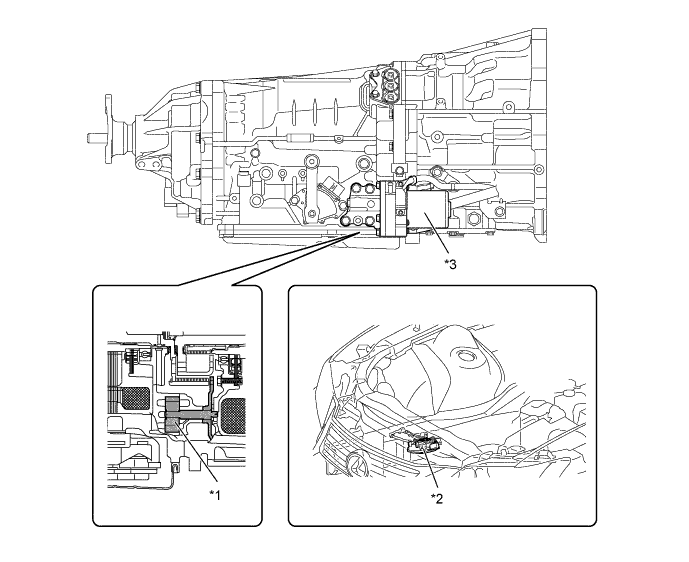 *3

*1

*2