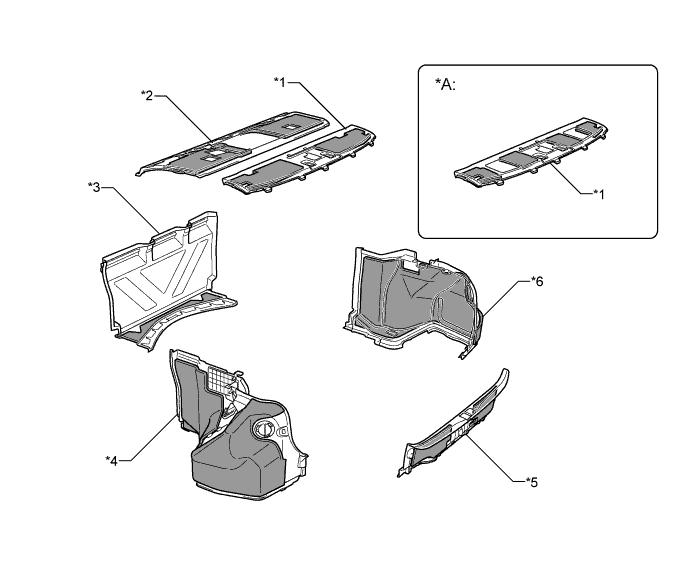 *2
*1
*A:
*1
*3
*6
*4
*5