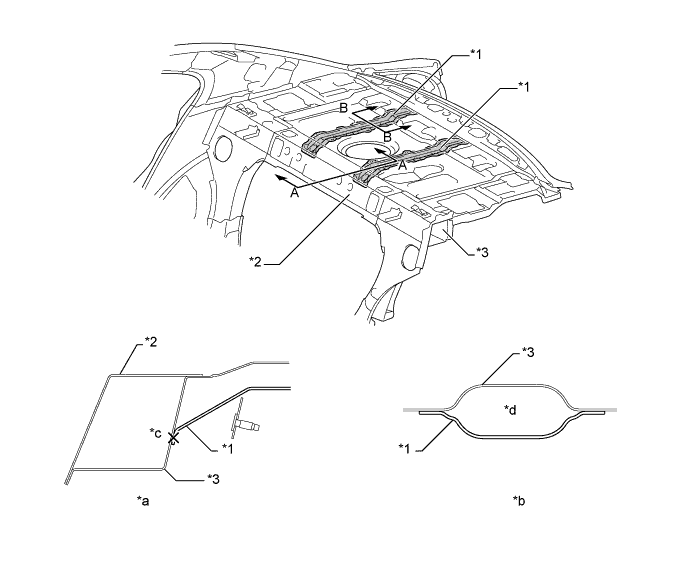 *1
*1
B
B
A
A
*2
*3
*2
*c
*1
*3
*a
*3
*d
*1
*b