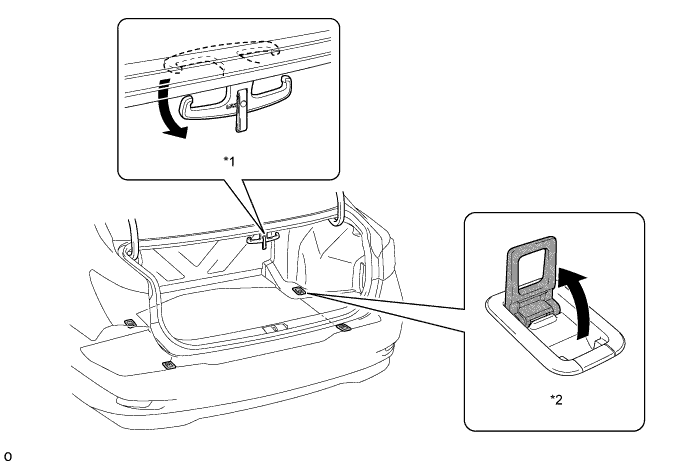 *1

*2

o