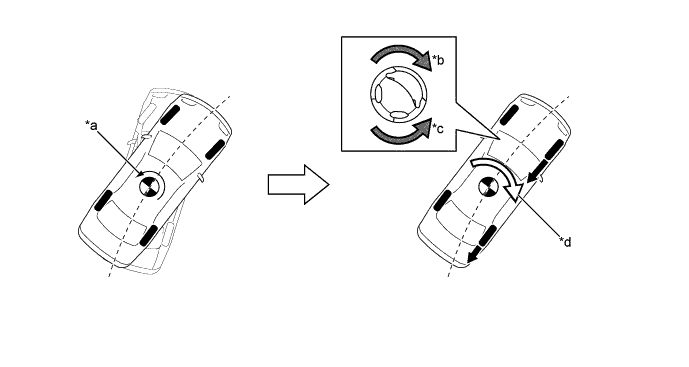 *a

*b

*c

*d