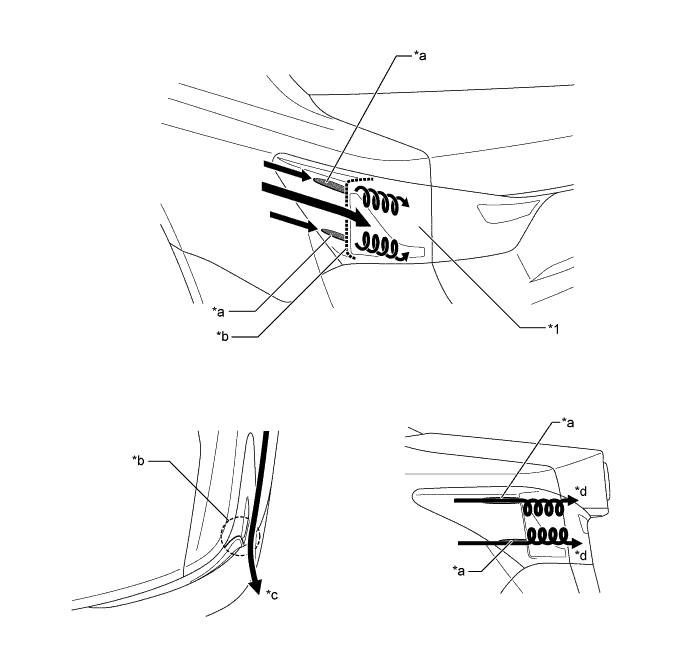 *a

*a

*b

*1

*b

*c

*a

*d

*d

*a