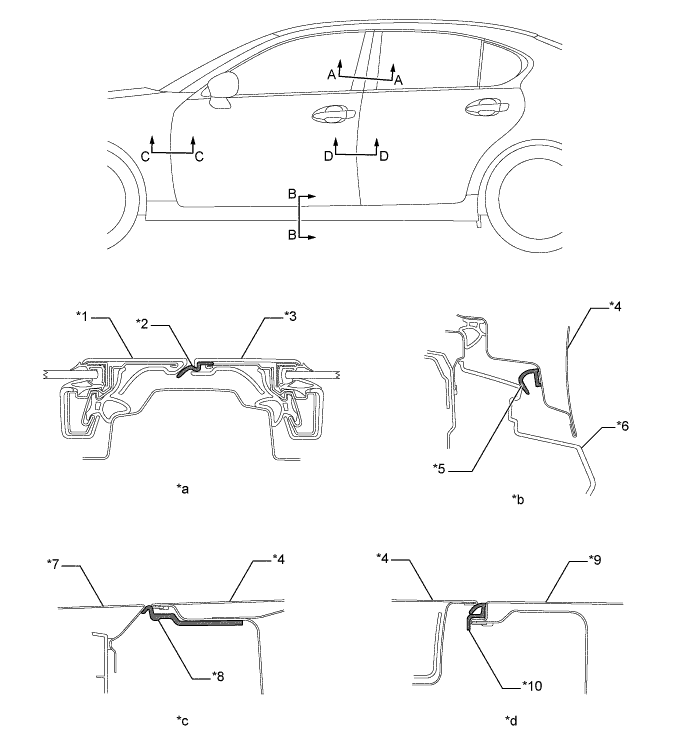 A
A
C
C
D
D
B
B

*1
*2
*3
*a

*4
*5
*6
*b

*7
*4
*8
*c

*4
*9
*10
*d