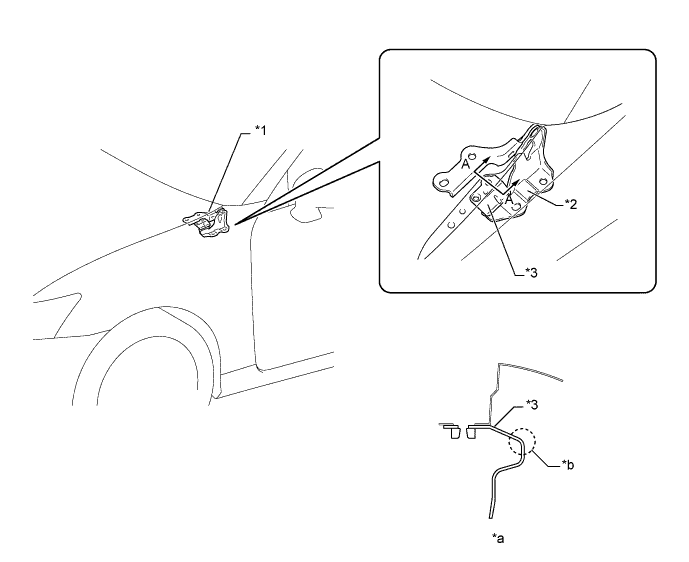 *1

A

A

*2

*3

*3

*b

*a