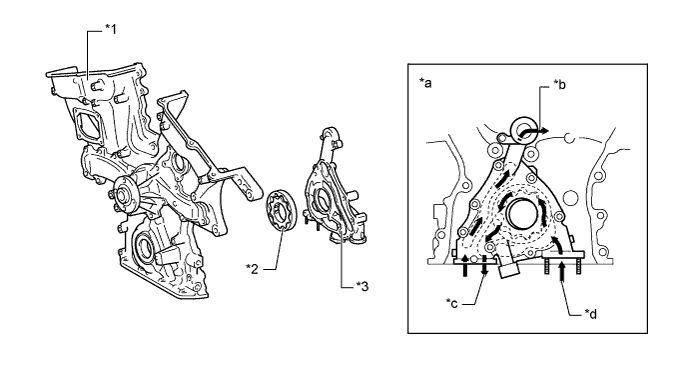 *1

*2

*3

*a

*b

*c

*d