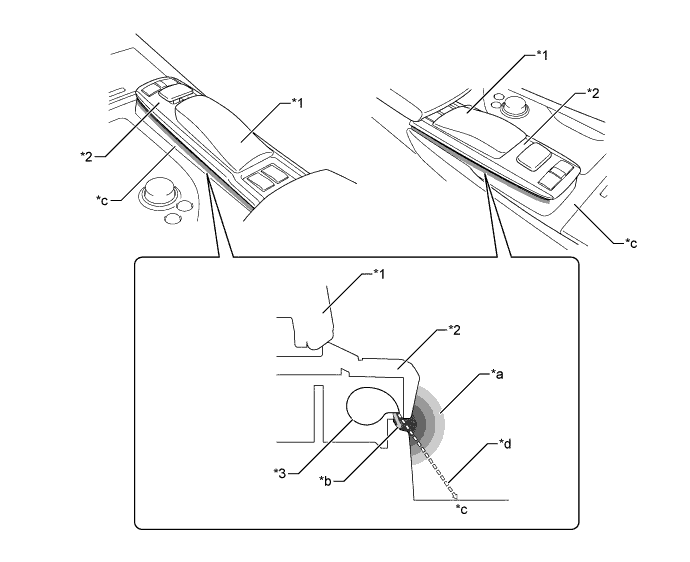 *1
*2
*c
*1
*2
*c
*1
*2
*a
*d
*3
*b
*c