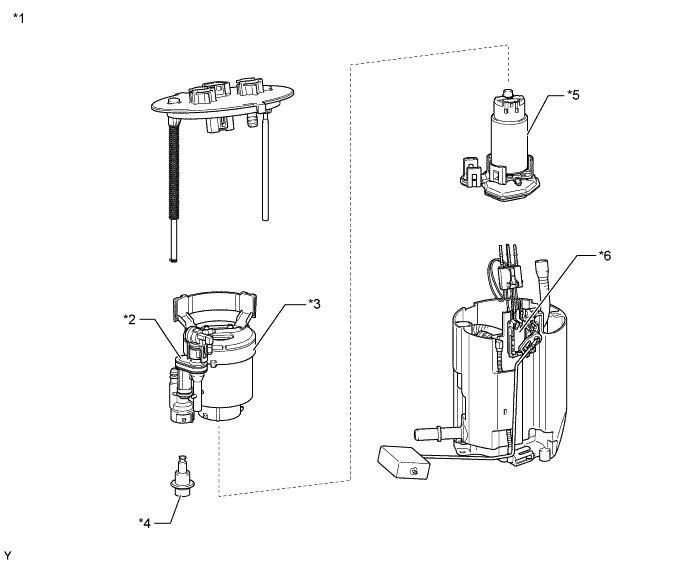 *1

*5

*6

*2

*3

*4

Y