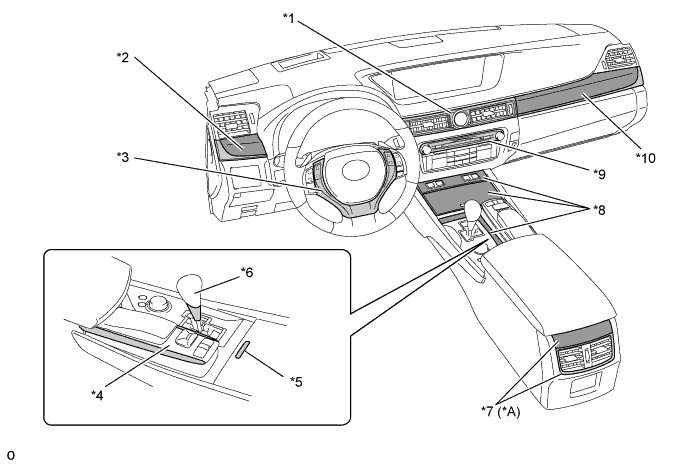 *1
*2
*3
*10
*9
*8
*6
*4
*5
*7 (*A)
o