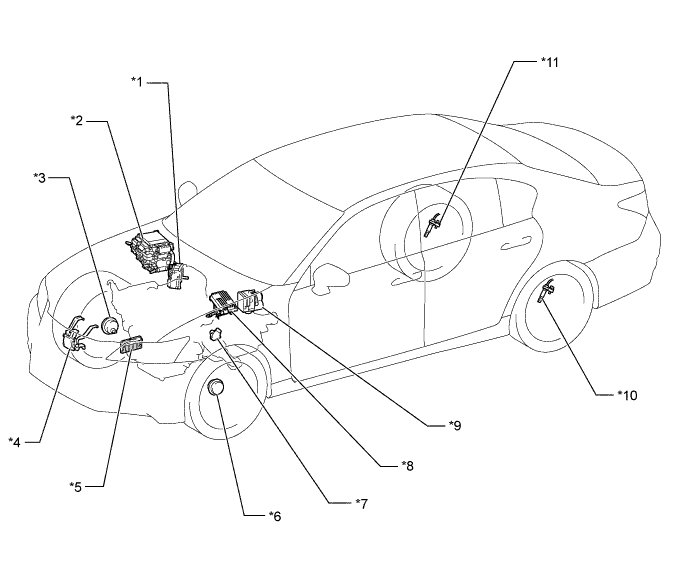 *1

*2

*3

*11

*4

*5

*6

*7

*8

*9

*10