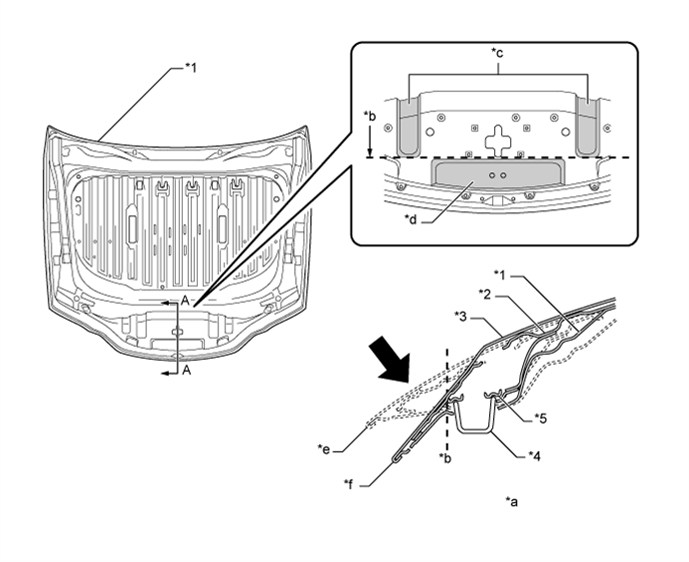 *1

*c

*b

*d

A

A

*1

*2

*3

*5

*4

*e

*b

*f

*a