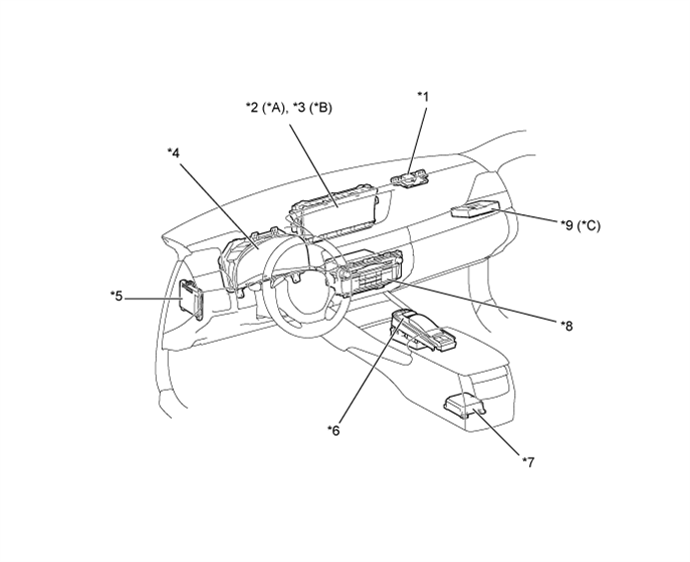 *2 (*A), *3 (*B)

*1

*4

*9 (*C)

*5

*8

*6

*7