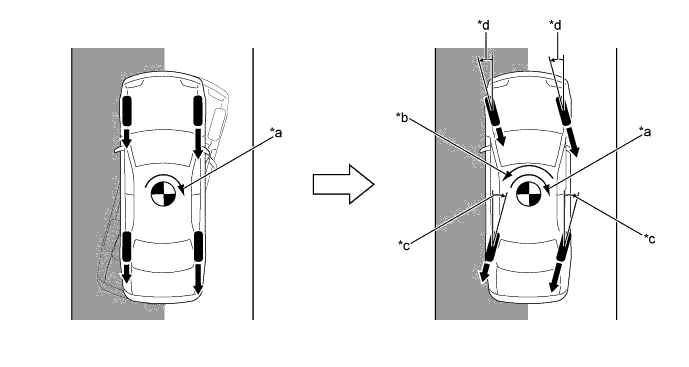 *a

*d *d

*b

*a

*c

*c