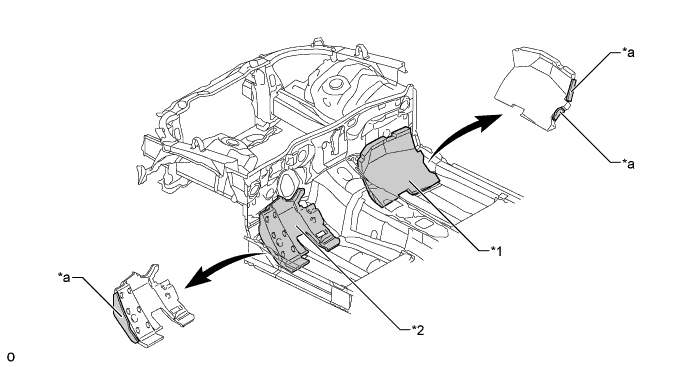 *a

*a

*1

*a

*2

o