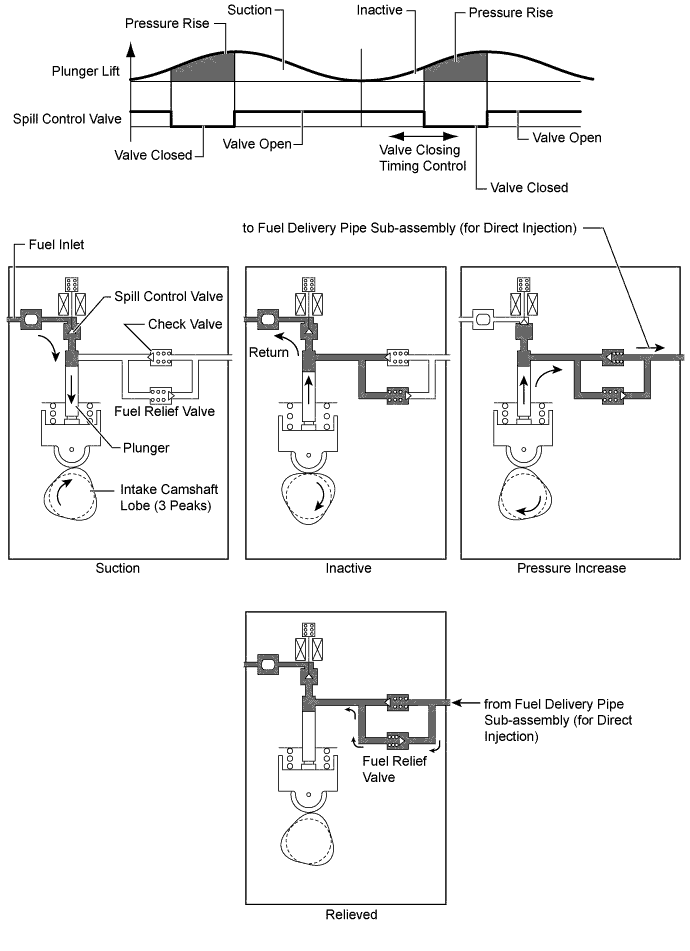 Pressure Rise

Suction

Inactive

Pressure Rise

Plunger Lift

Spill Control Valve

Valve Closed

Valve Open

Valve Closing Timing Control

Valve Open

Valve Closed

to Fuel Delivery Pipe Sub-assembly (for Direct Injection)

Fuel Inlet

Spill Control Valve

Check Valve

Fuel Relief Valve

Plunger

Intake Camshaft Lobe (3 Peaks)

Suction

Return

Inactive

Pressure Increase

from Fuel Delivery Pipe Sub-assembly (for Direct Injection)

Fuel Relief Valve

Relieved