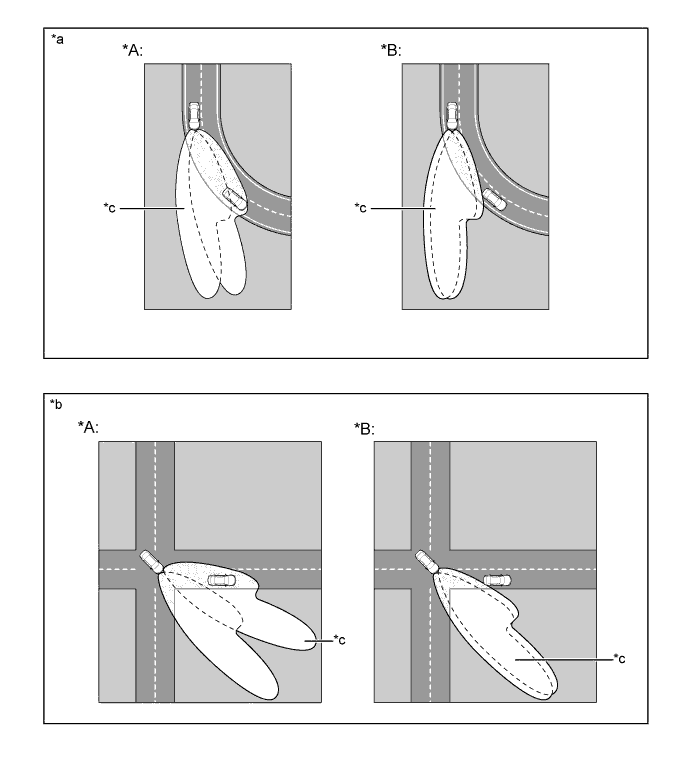 *a

*A:

*c

*B:

*c

*b

*A:

*c

*B:

*c