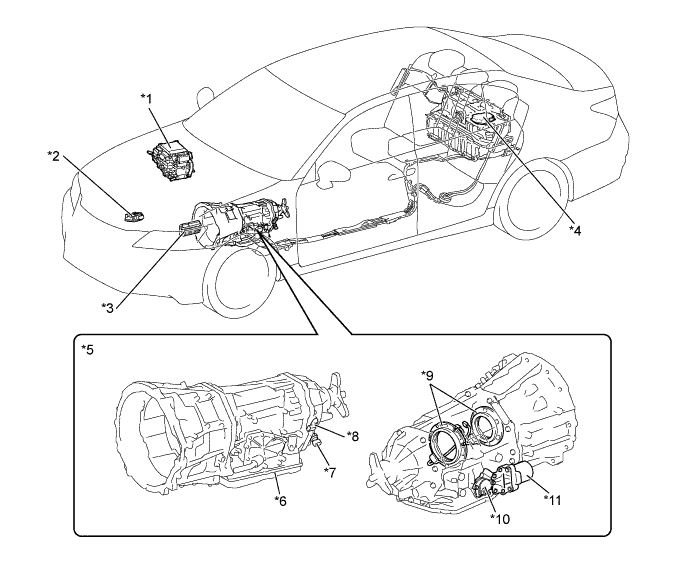 *1

*2

*3

*4

*5

*9

*8

*7

*6

*11

*10