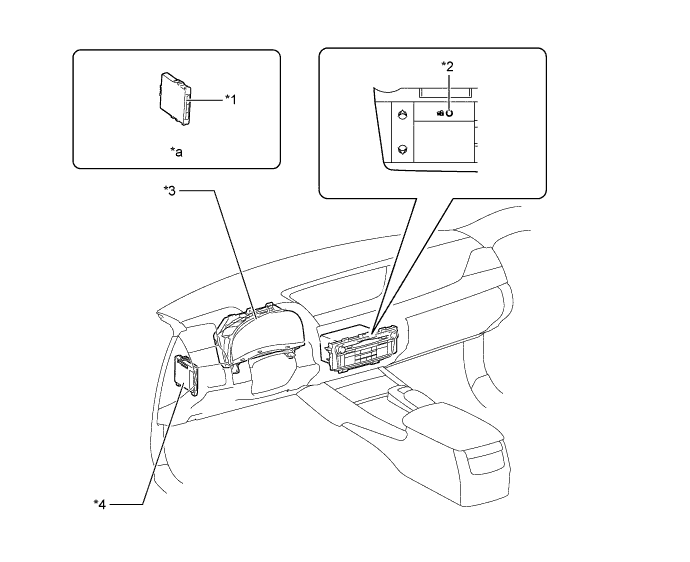 *1

*a

*2

*3

*4