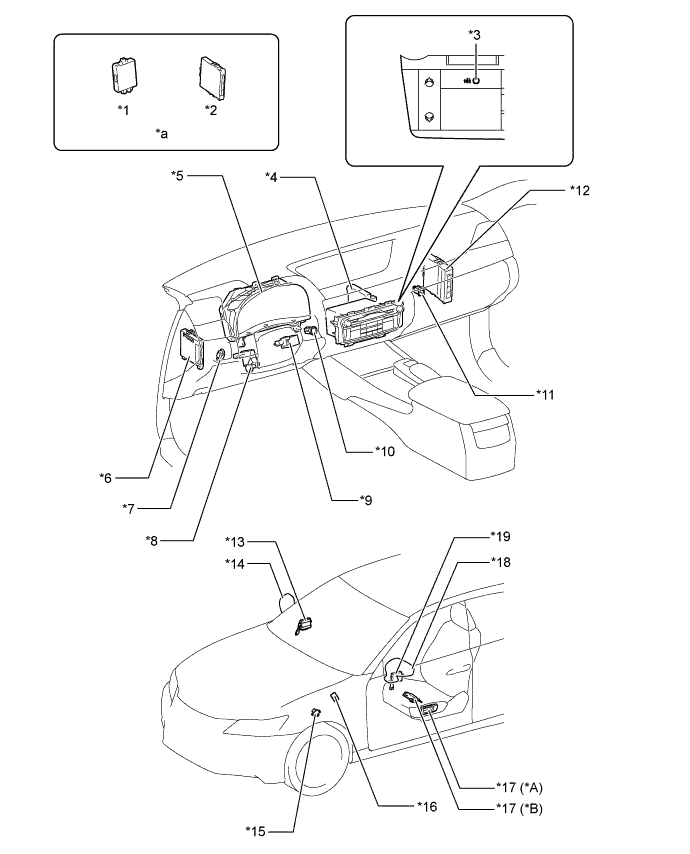 *1
*2
*a
*3
*5
*4
*12
*11
*10
*6
*7
*9
*8
*13
*14
*19
*18
*17 (*A)
*17 (*B)
*16
*15