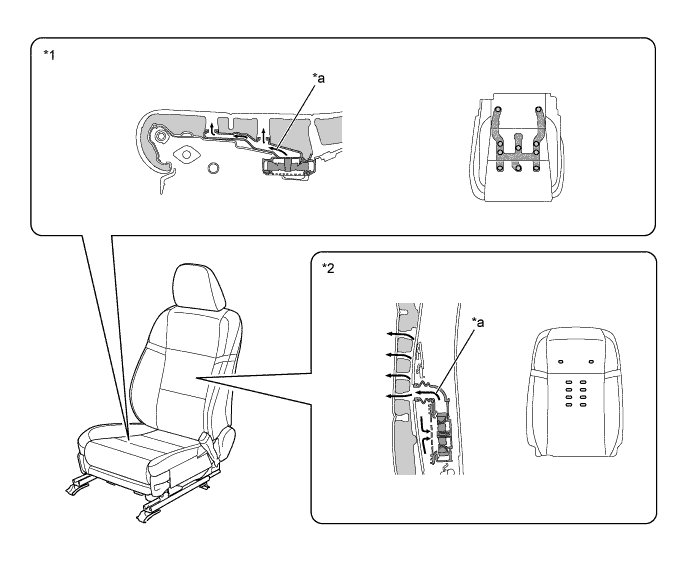 *1

*a

*2

*a