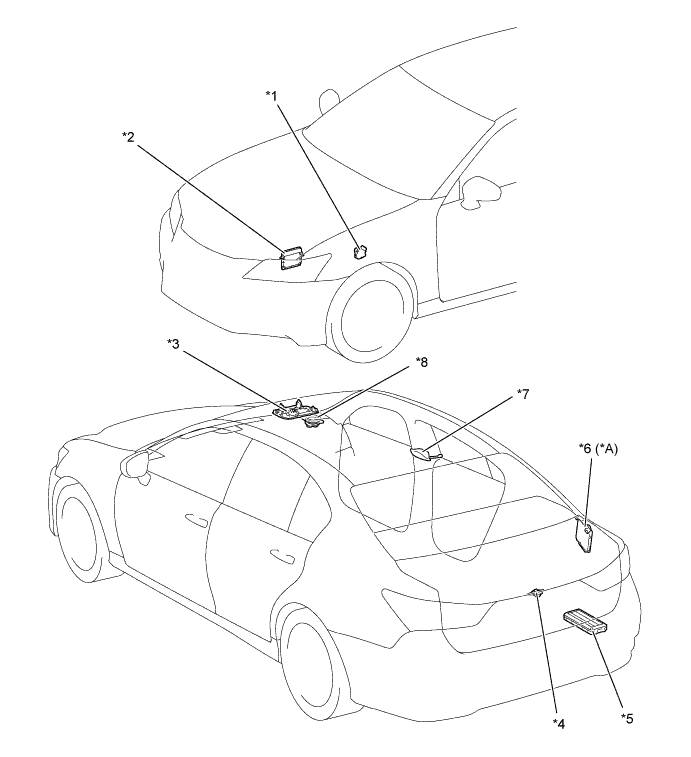 *1
*2
*3
*8
*7
*6 (*A)
*4
*5