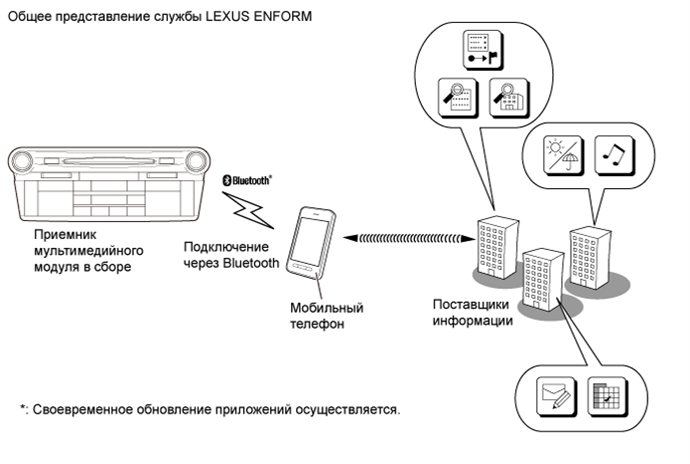 Общее представление службы LEXUS ENFORM

Bluetooth®

Приемник мультимедийного модуля в сборе

Подключение через Bluetooth

Мобильный телефон

Поставщики информации

*: Своевременное обновление приложений осуществляется.